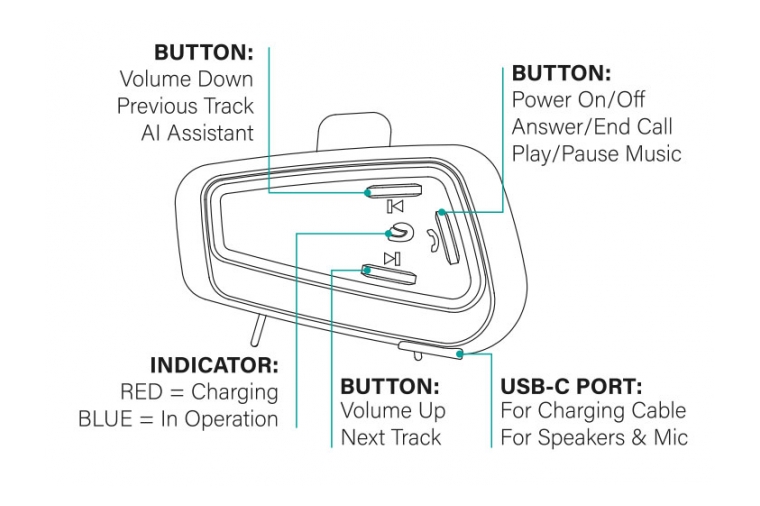 BUTTON:
Volume Down
Previous Track
AI Assistant

BUTTON:
Power On/Off
Answer/End Call
Play/Pause Music

INDICATOR:
RED = Charging
BLUE = In Operation

BUTTON:
Volume Up
Next Track

USB-C PORT:
For Charging Cable
For Speakers & Mic