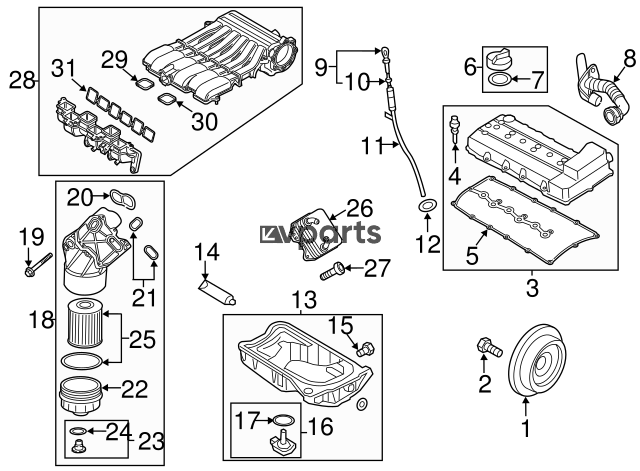 28
31
29
30
9
10
11
12
6
7
8
4
5
3
20
19
21
18
25
22
24
23
14
26
vparts
27
13
15
17
16
2
1