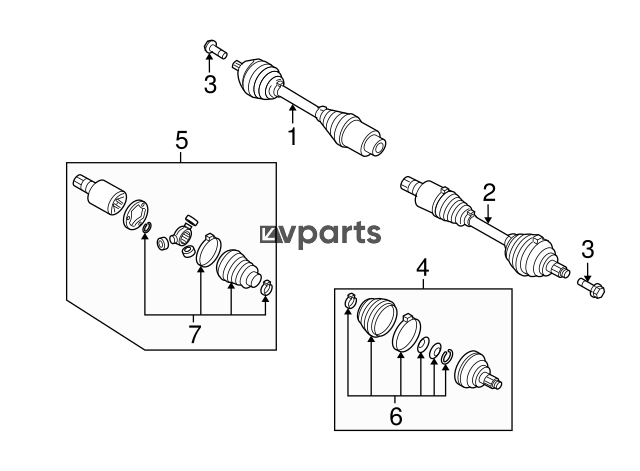 3
1
5
2
vparts
3
4
7
6