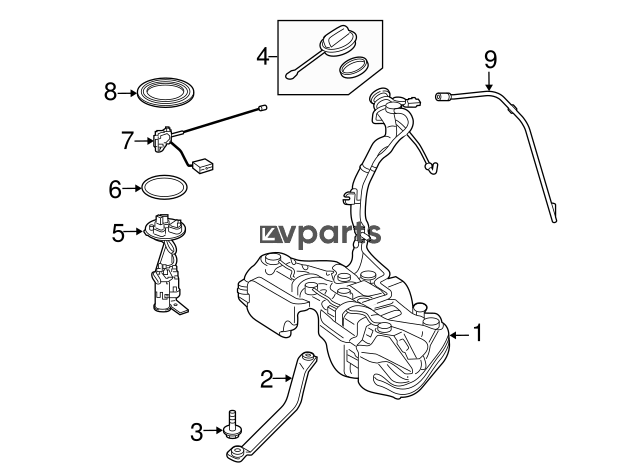 4

9

8

7

6

5

vparts

1

2

3