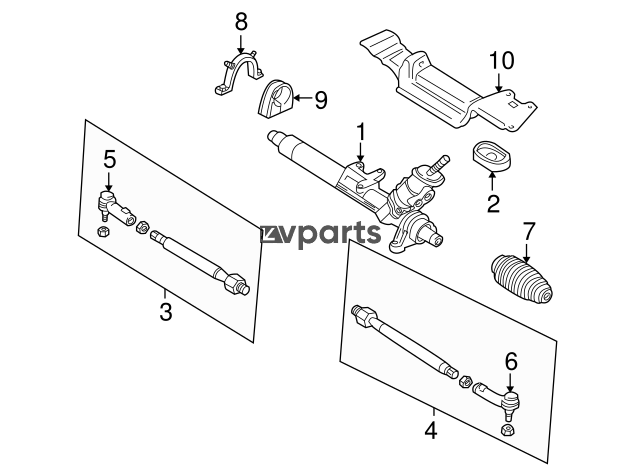 8
10
9
1
5
2
vparts
7
3
6
4