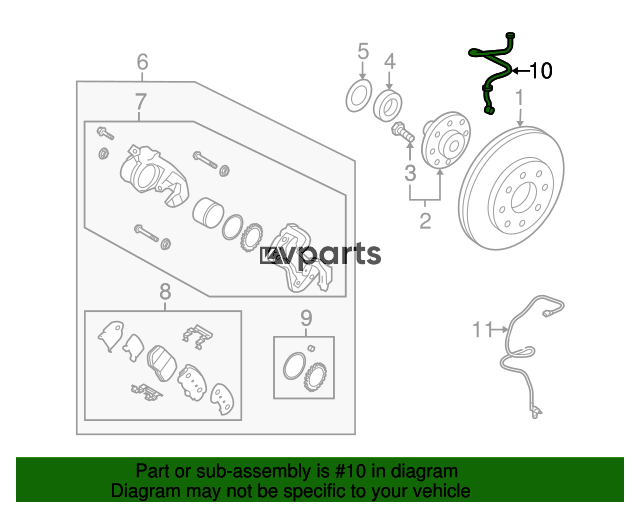 6
7
5
4
10
1
3
2
evparts
8
9
11

Part or sub-assembly is #10 in diagram
Diagram may not be specific to your vehicle