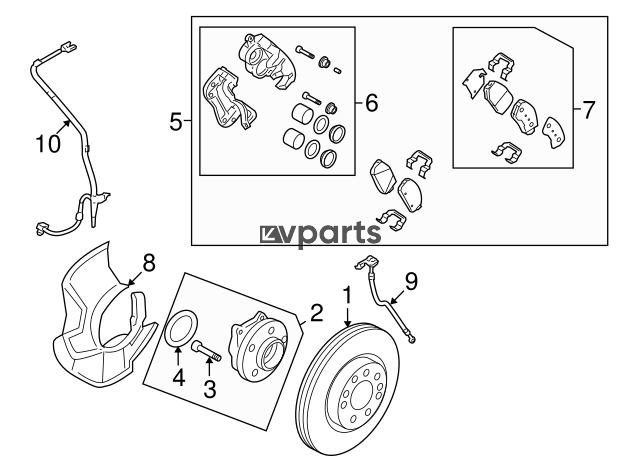 10
5
6
7
vparts
8
2
1
9
4
3