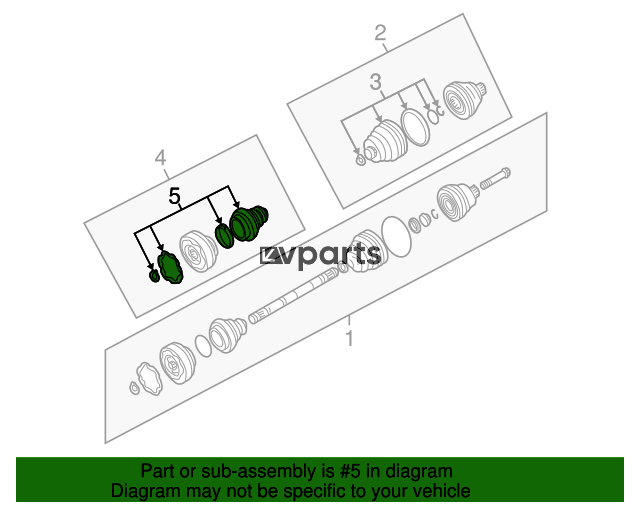 2

3

4

5

vparts

1

Part or sub-assembly is #5 in diagram
Diagram may not be specific to your vehicle