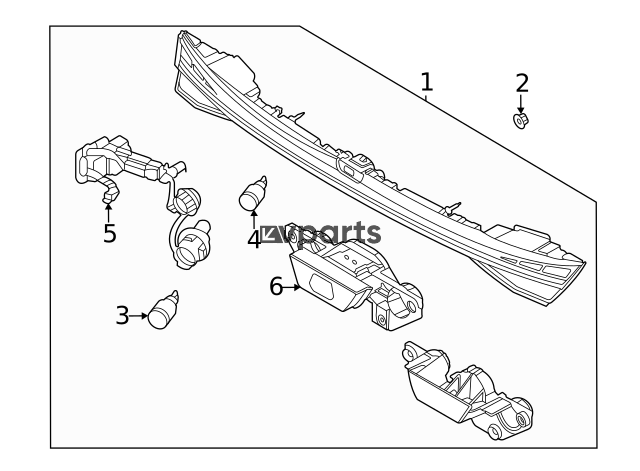 1
2
5
4
vparts
6
3