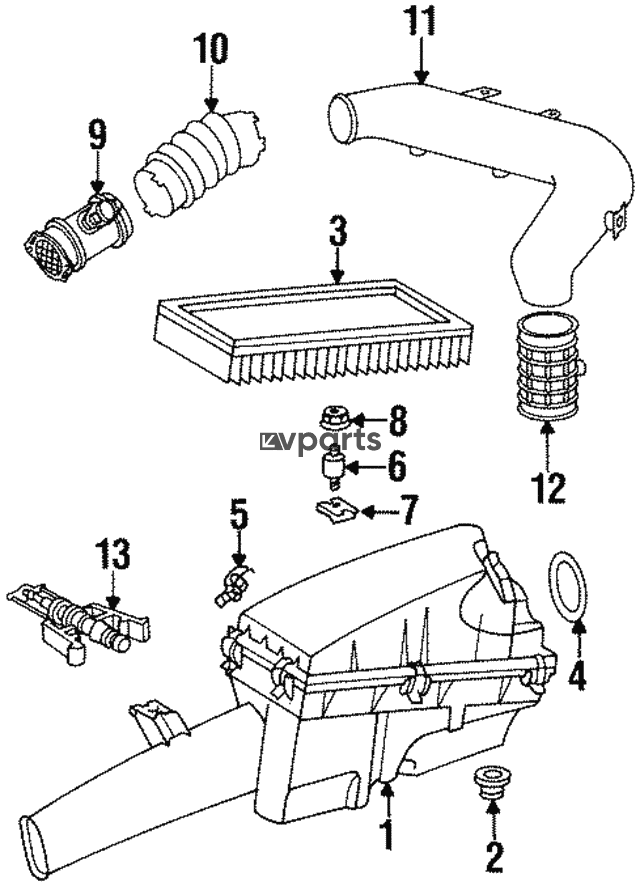 11
10
9
3
8
vparts
6
7
12
5
13
4
1
2