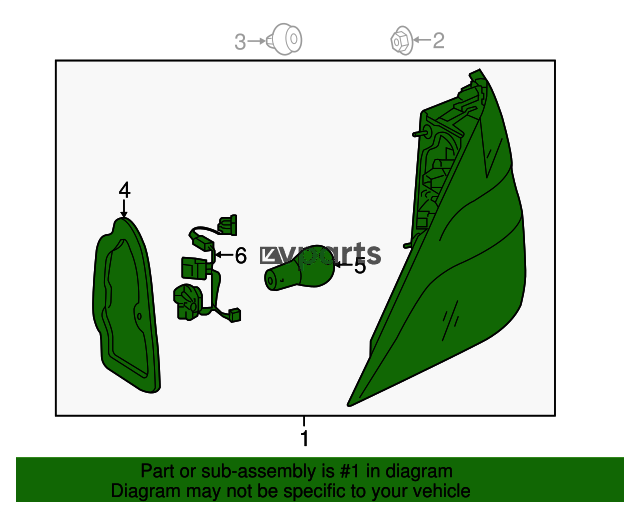 3
2
4
6
vparts
5
1

Part or sub-assembly is #1 in diagram
Diagram may not be specific to your vehicle