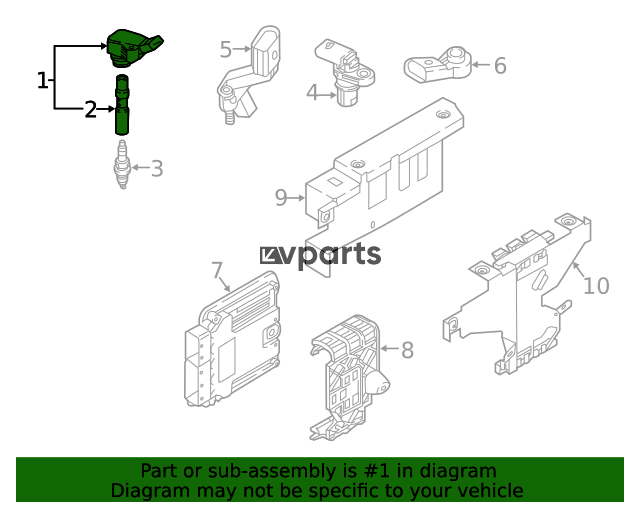 1
2
3
5
4
6
9
vparts
7
10
8

Part or sub-assembly is #1 in diagram
Diagram may not be specific to your vehicle