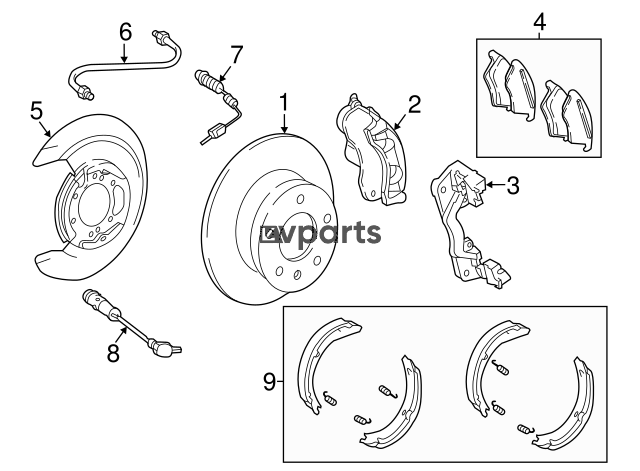 6
7
4
5
1
2
3
vparts
8
9