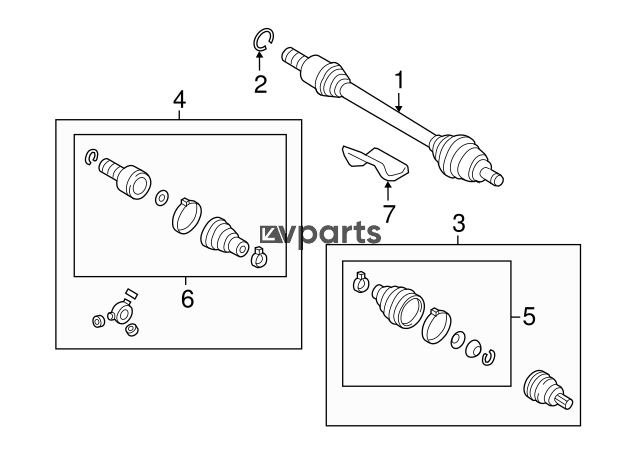 2
1
4
7
vparts
3
6
5