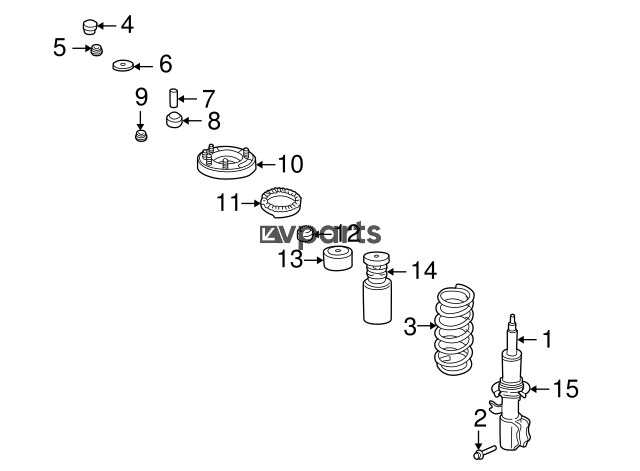 4
5
6
9
7
8
10
11
vparts
12
13
14
3
1
15
2