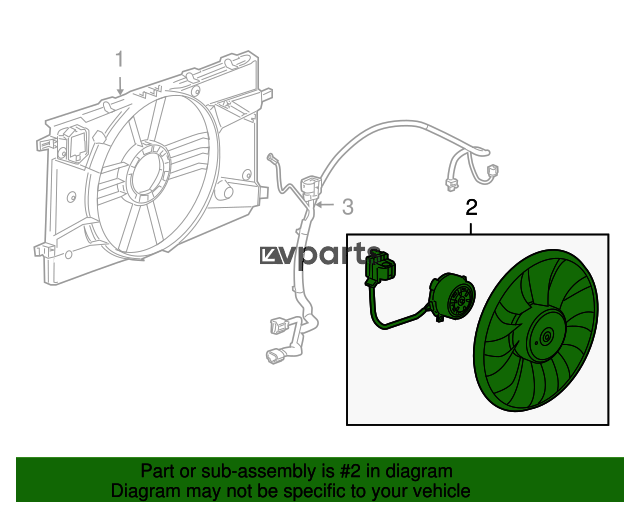 1
3
2
vparts
Part or sub-assembly is #2 in diagram
Diagram may not be specific to your vehicle