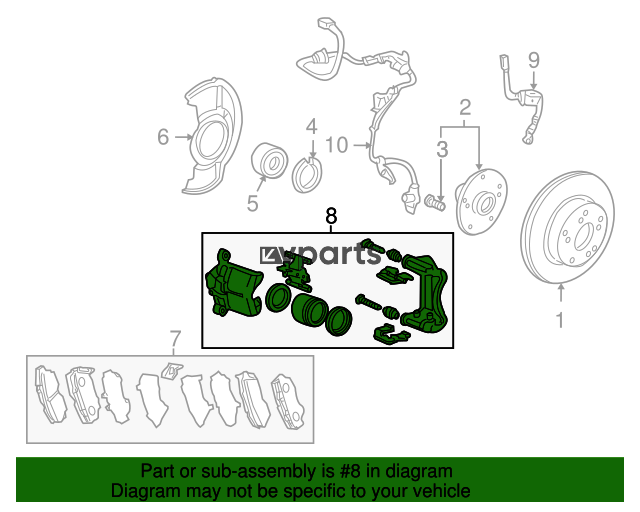 9
2
6
4
10
3
5
8
vparts
1
7
Part or sub-assembly is #8 in diagram
Diagram may not be specific to your vehicle