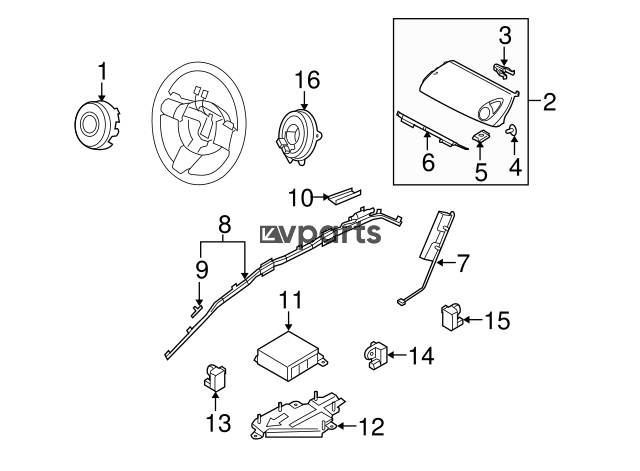 1
16
3
2
6
5
4
10
8
vparts
9
7
11
15
14
13
12