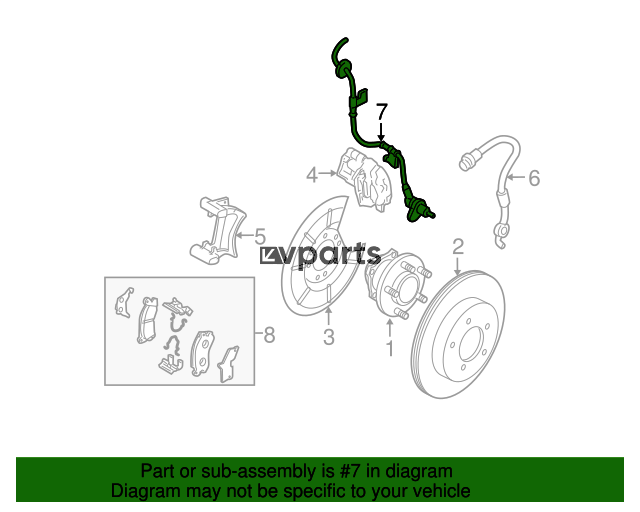 7
4
6
5
vparts
2
8
3
1

Part or sub-assembly is #7 in diagram
Diagram may not be specific to your vehicle