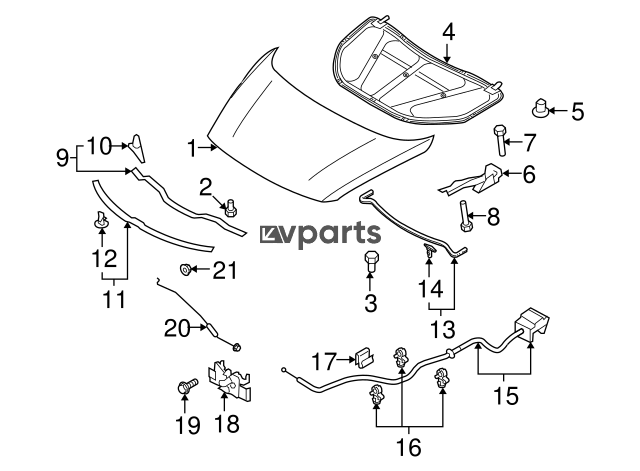 4
5
10
9
1
7
6
2
8
vparts
12
21
11
3
14
13
20
17
15
19
18
16