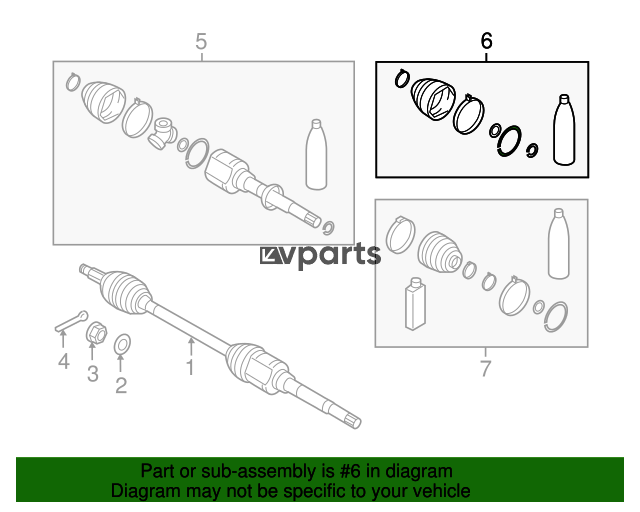 5

6

vparts

4

3

2

1

7

Part or sub-assembly is #6 in diagram
Diagram may not be specific to your vehicle