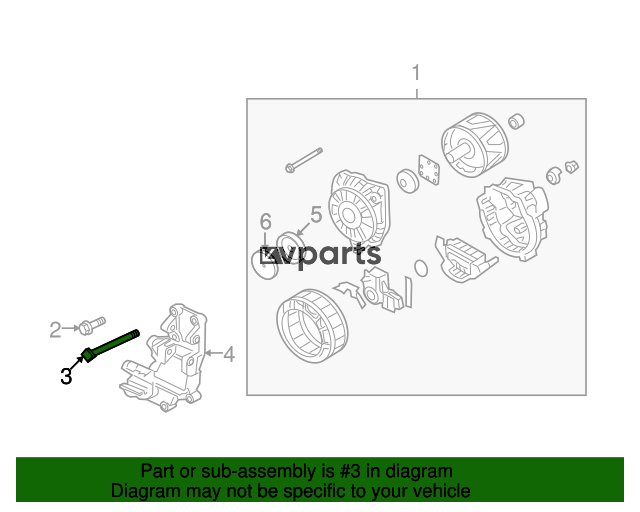 1
6
5
kvparts
2
3
4

Part or sub-assembly is #3 in diagram
Diagram may not be specific to your vehicle