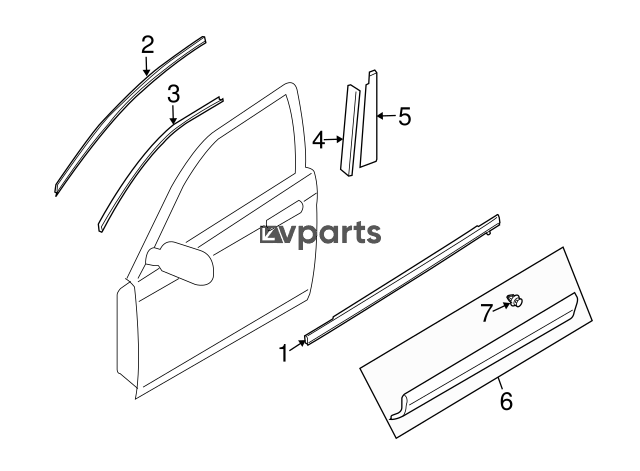 2
3
4
5
vparts
7
1
6