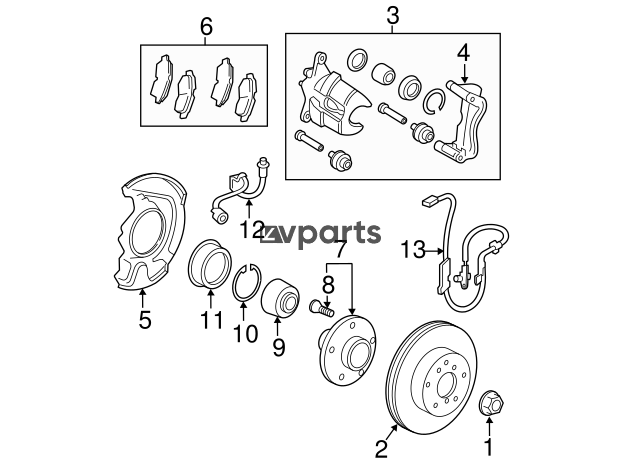 6
3
4
12
vparts
7
13
8
5
11
10
9
2
1