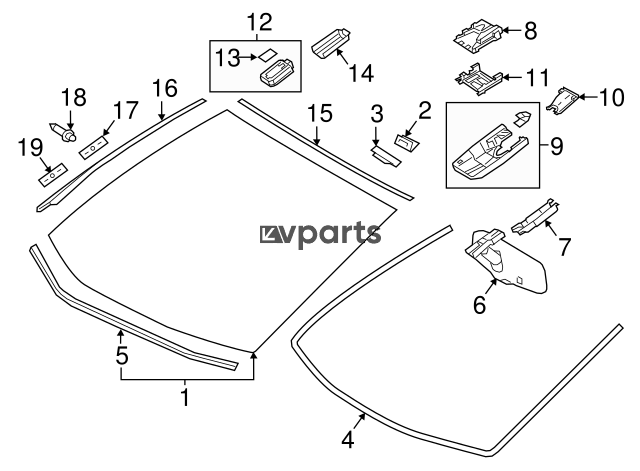 12
13
14
8
11
10
18
17
16
15
3
2
9
19
vparts
7
6
5
1
4