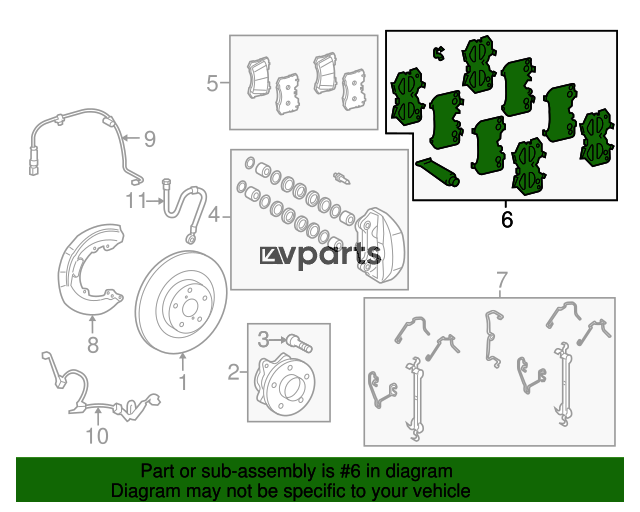 5
6
9
11
4
vparts
7
8
3
2
1
10
Part or sub-assembly is #6 in diagram
Diagram may not be specific to your vehicle