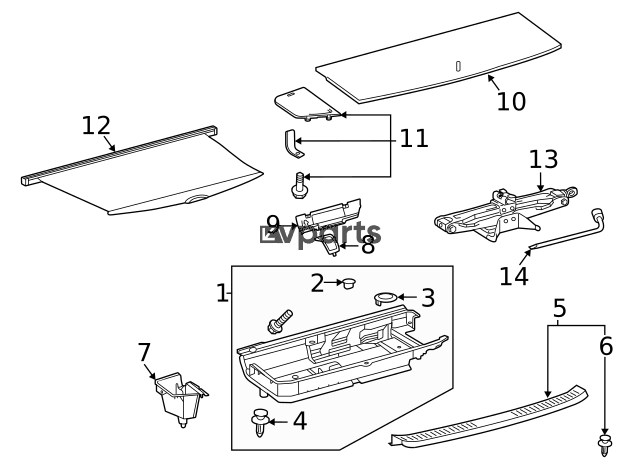 10
12
11
13
9
vparts
8
14
1
2
3
5
6
7
4