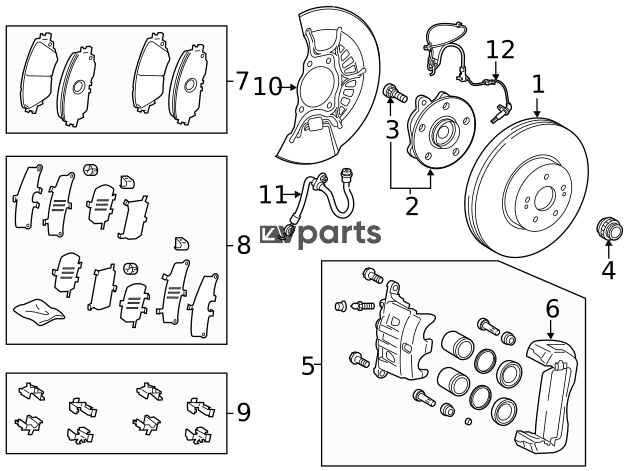 7
10
12
1
3
2
11
vparts
8
4
6
5
9