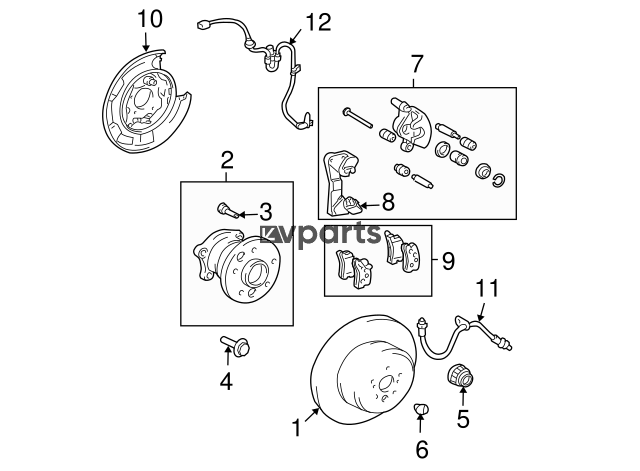 10
12
7
2
3
8
vparts
9
11
4
5
1
6