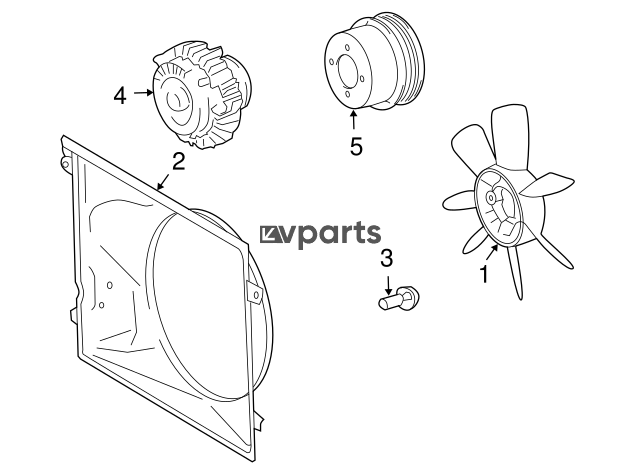 4

5

2

vparts

3

1