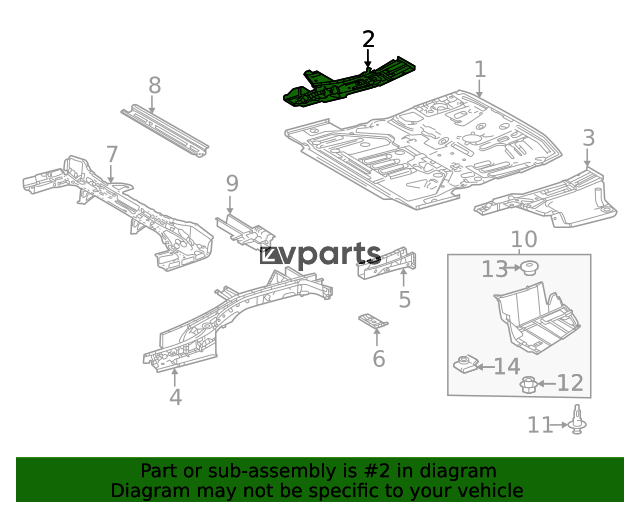 2
1
8
3
7
9
10
vparts
13
5
6
14
12
4
11

Part or sub-assembly is #2 in diagram
Diagram may not be specific to your vehicle