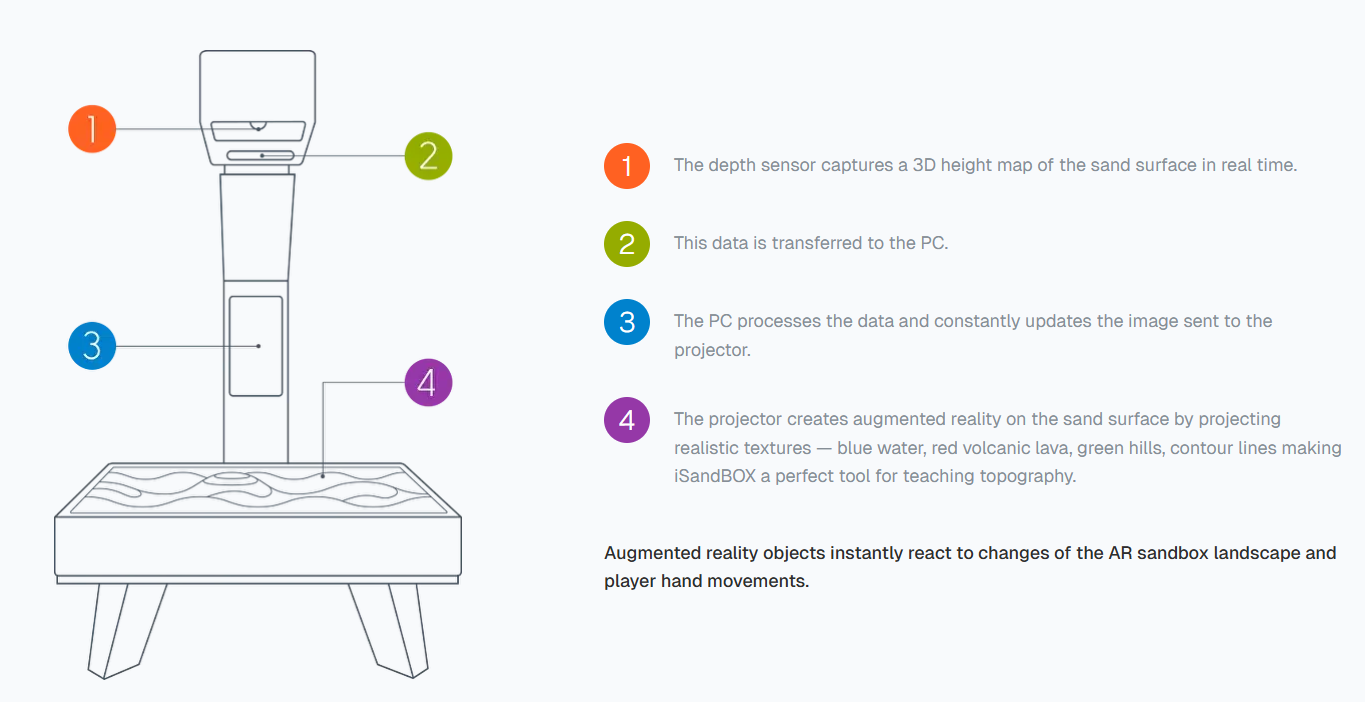 1

2

3

4

1 The depth sensor captures a 3D height map of the sand surface in real time.

2 This data is transferred to the PC.

3 The PC processes the data and constantly updates the image sent to the projector.

4 The projector creates augmented reality on the sand surface by projecting realistic textures — blue water, red volcanic lava, green hills, contour lines making iSandBOX a perfect tool for teaching topography.

Augmented reality objects instantly react to changes of the AR sandbox landscape and player hand movements.