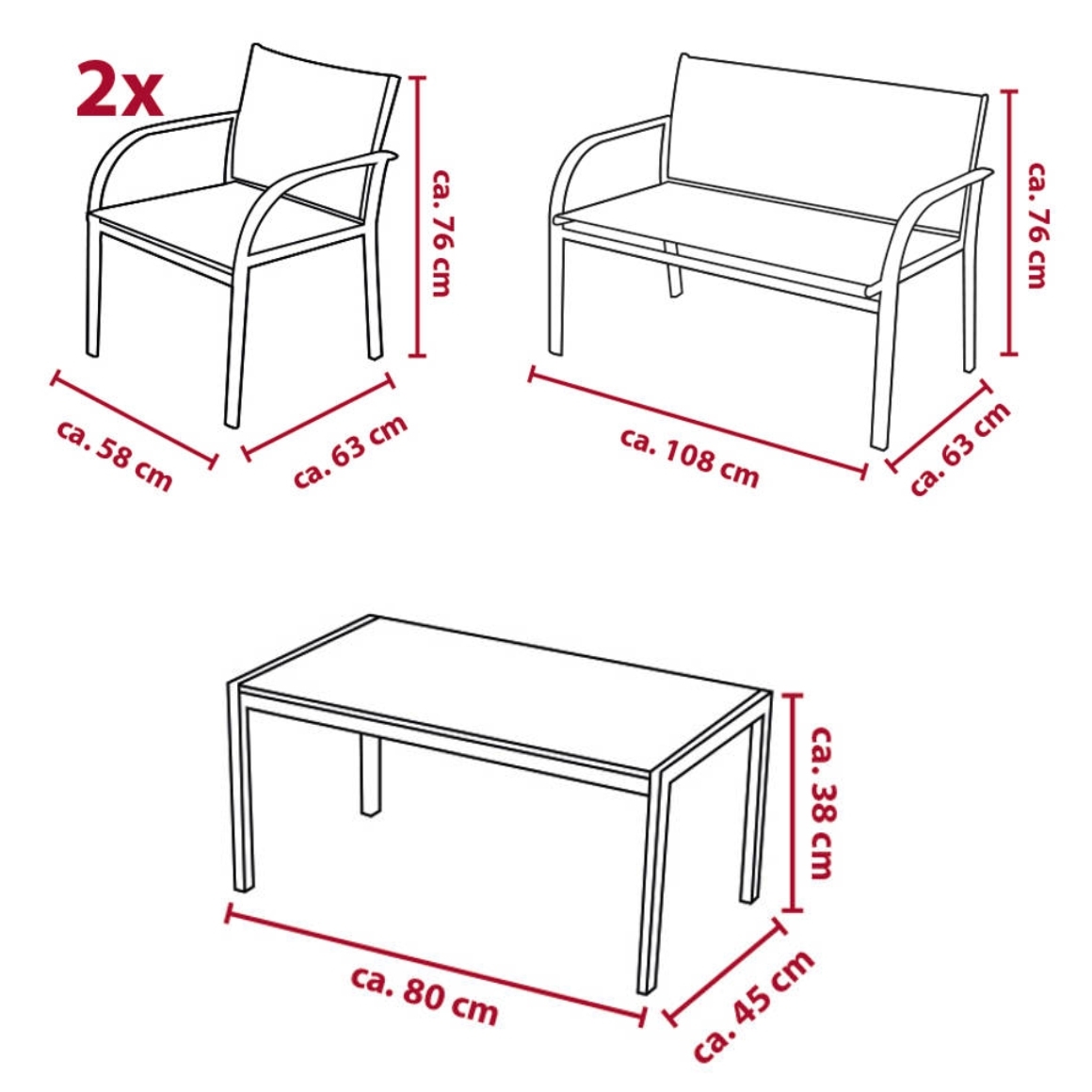 2x

ca. 76 cm

ca. 58 cm

ca. 63 cm

ca. 76 cm

ca. 108 cm

ca. 63 cm

ca. 38 cm

ca. 80 cm

ca. 45 cm