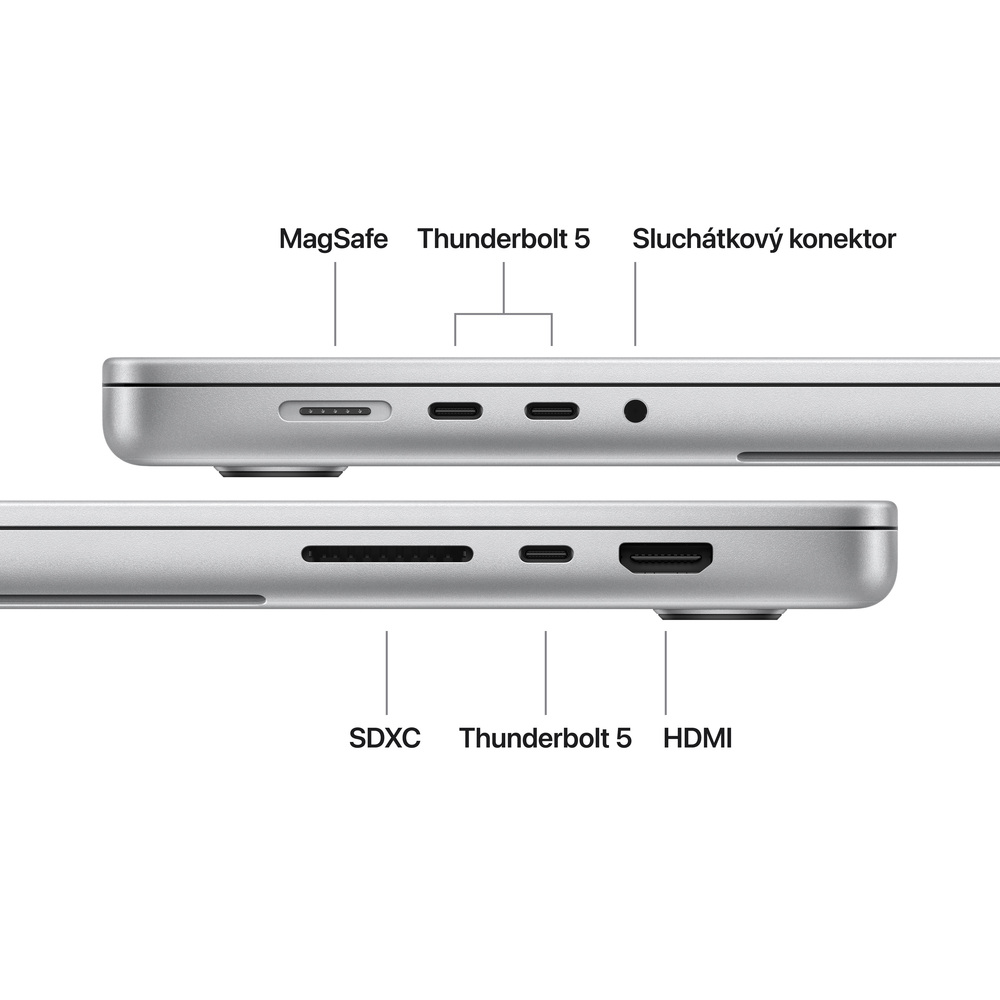 MagSafe
Thunderbolt 5
Sluchátkový konektor

SDXC
Thunderbolt 5
HDMI