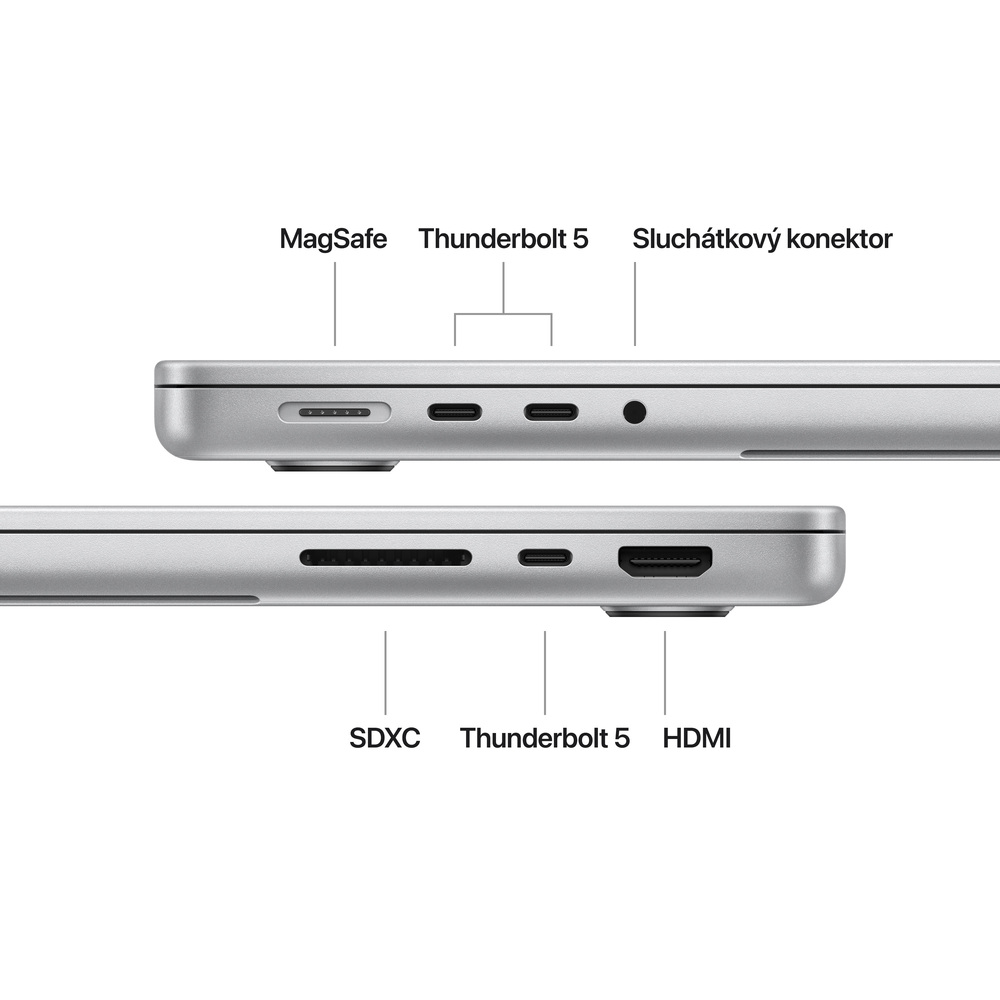 MagSafe Thunderbolt 5 Sluchátkový konektor

SDXC Thunderbolt 5 HDMI