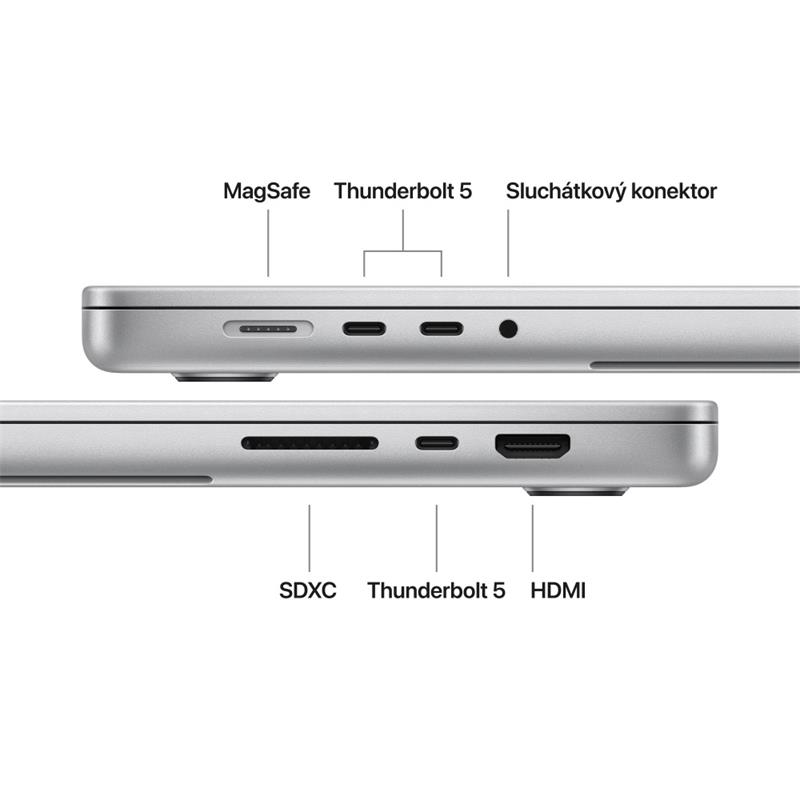 MagSafe
Thunderbolt 5
Sluchátkový konektor

SDXC
Thunderbolt 5
HDMI