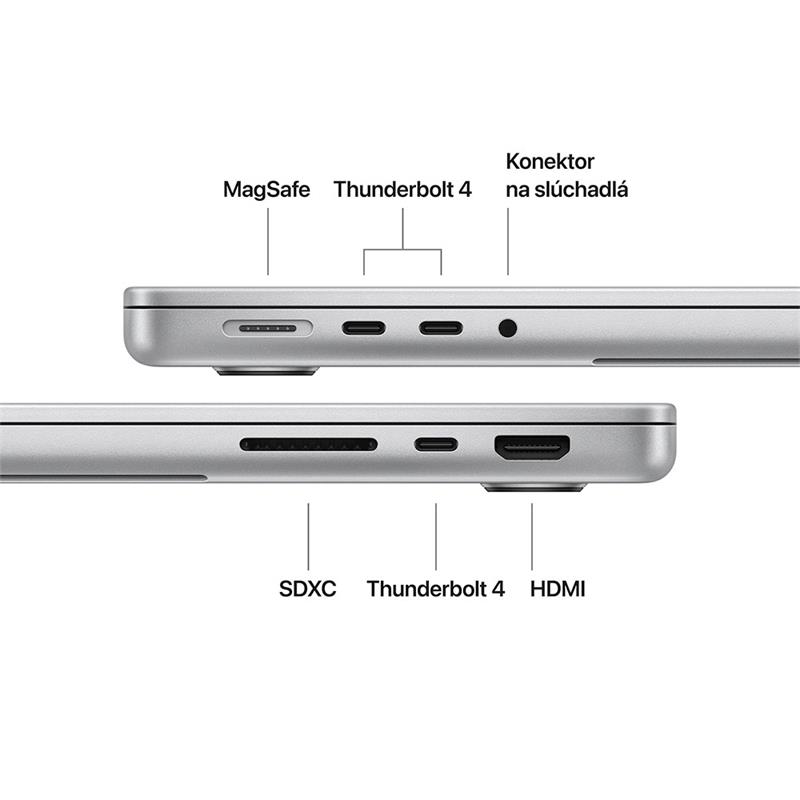 MagSafe
Thunderbolt 4
Konektor na slúchadlá

SDXC
Thunderbolt 4
HDMI