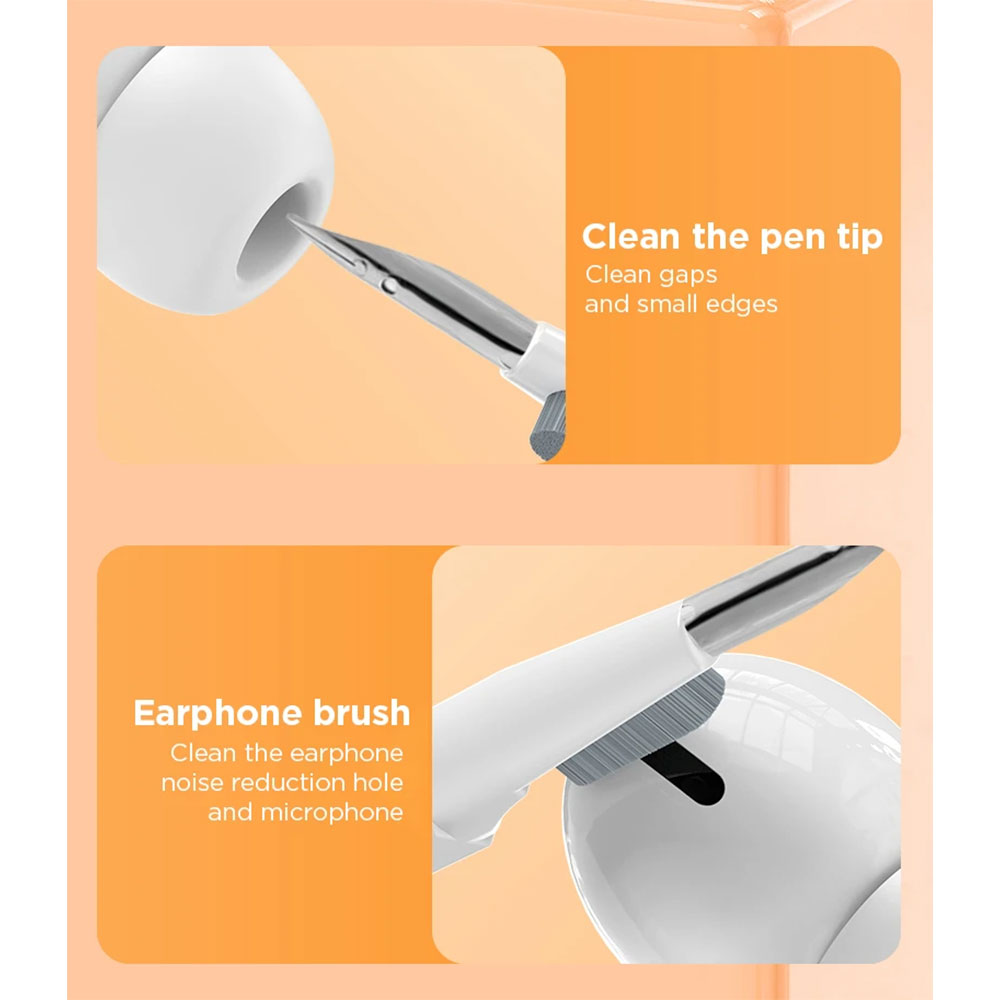 Clean the pen tip
Clean gaps and small edges

Earphone brush
Clean the earphone noise reduction hole and microphone