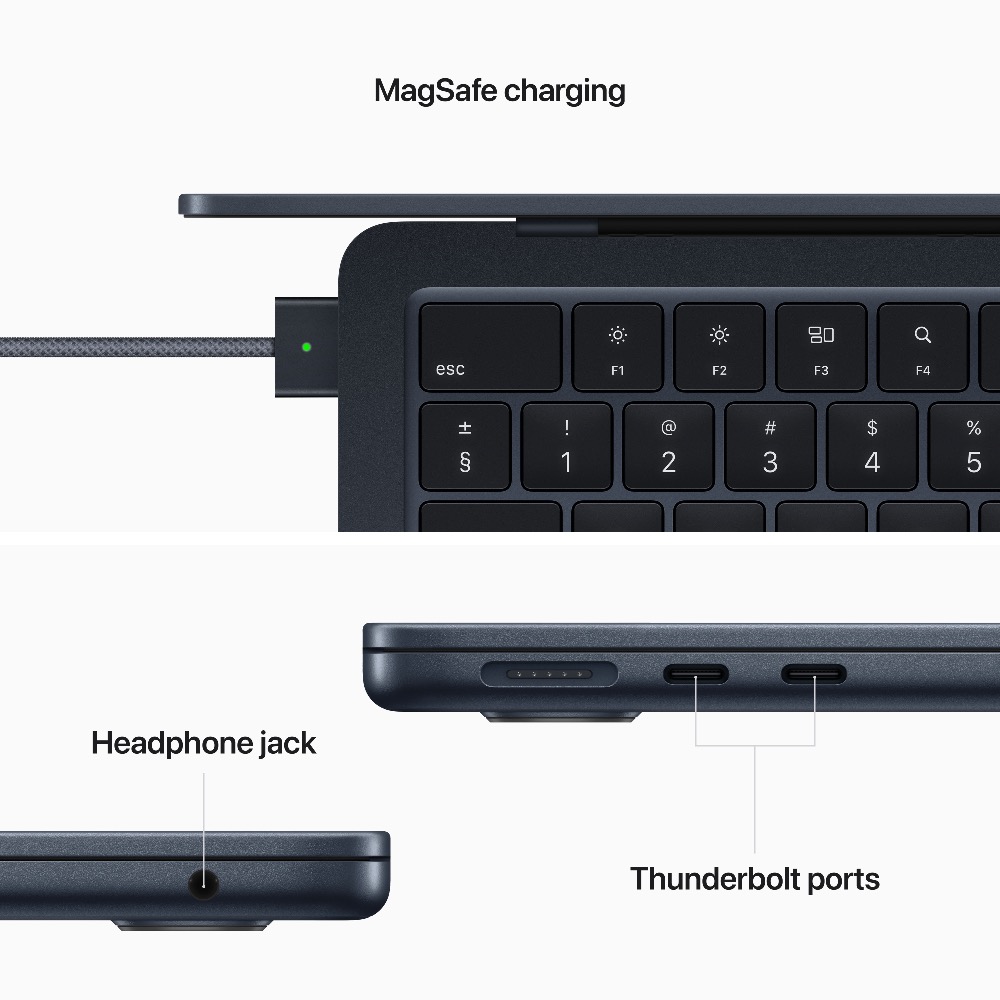 MagSafe charging

esc

F1

F2

F3

F4

±
§

!
1

@
2

#
3

$
4

%
5

Headphone jack

Thunderbolt ports