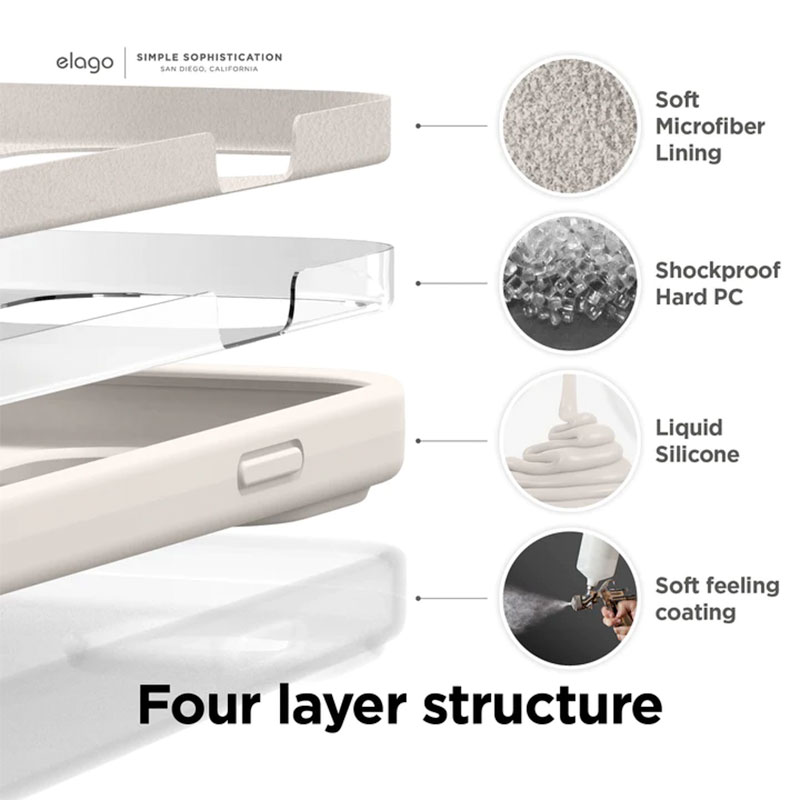 elago
SIMPLE SOPHISTICATION
SAN DIEGO, CALIFORNIA

Soft Microfiber Lining

Shockproof Hard PC

Liquid Silicone

Soft feeling coating

Four layer structure