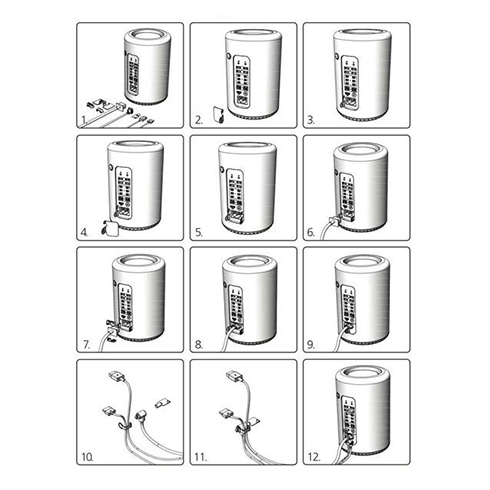 1.

2.

3.

4.

5.

6.

7.

8.

9.

10.

11.

12.