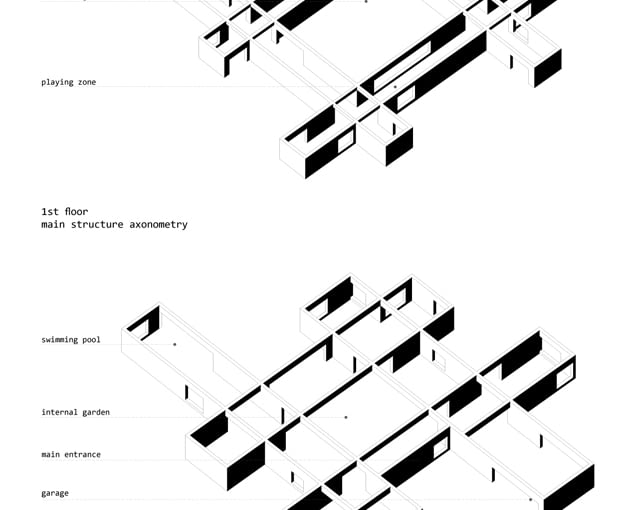 playing zone

1st floor
main structure axonometry

swimming pool

internal garden

main entrance

garage