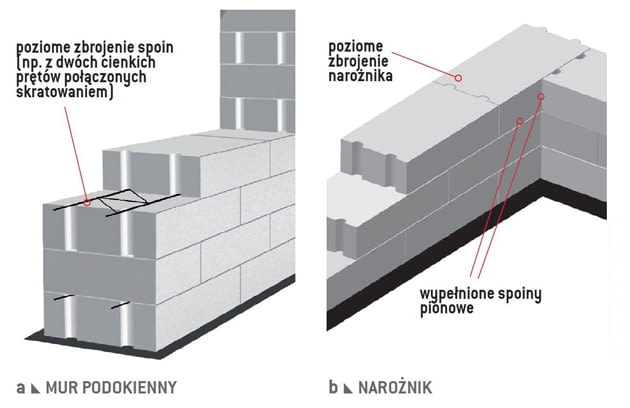 poziome zbrojenie spoin (np. z dwóch cienkich prętów połączonych skratowaniem)

a ◣ MUR PODOKIENNY

poziome zbrojenie narożnika

wypełnione spoiny pionowe

b ◣ NAROŻNIK