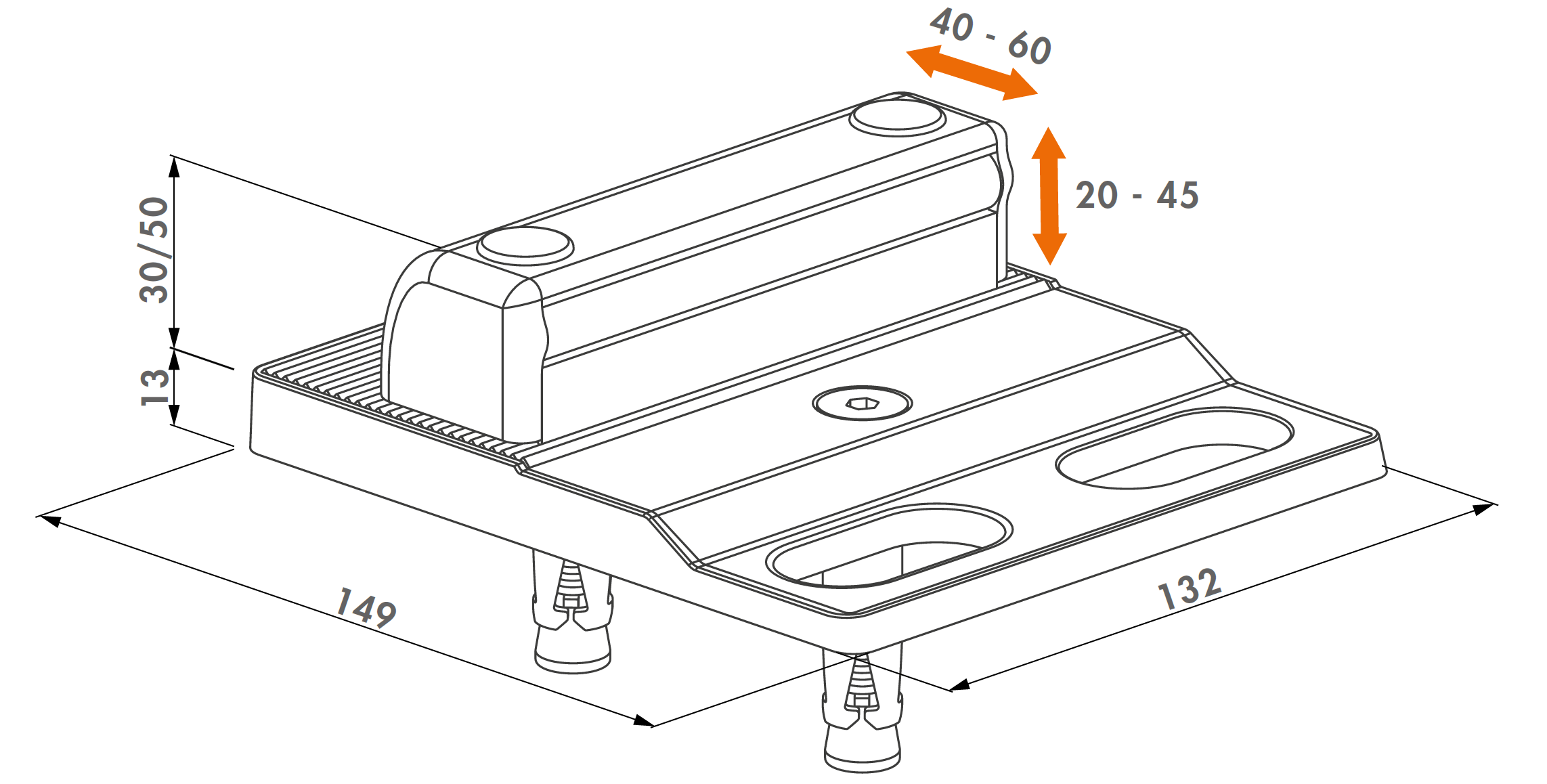 40 - 60

20 - 45

30/50

13

149

132