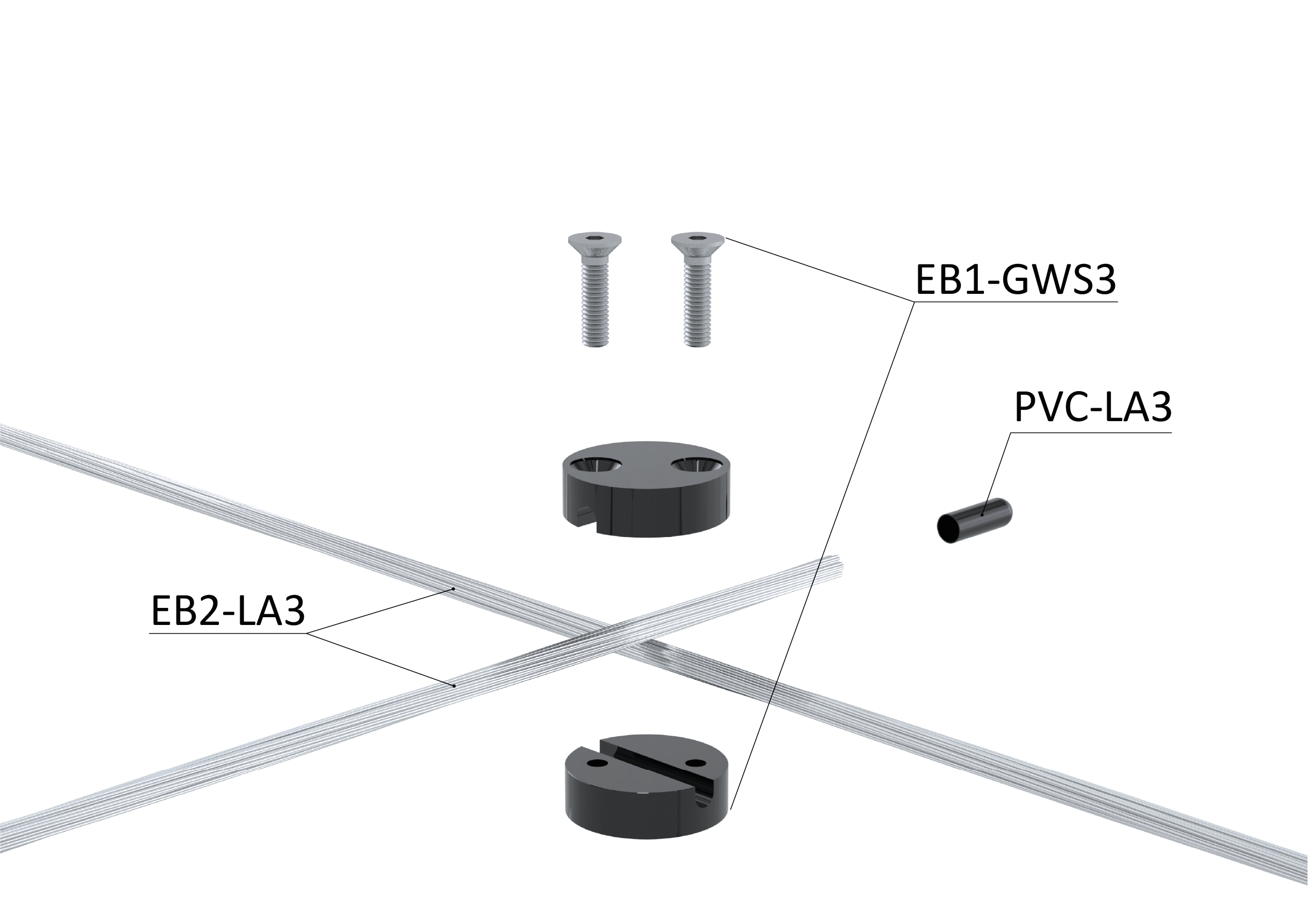 EB1-GWS3

PVC-LA3

EB2-LA3