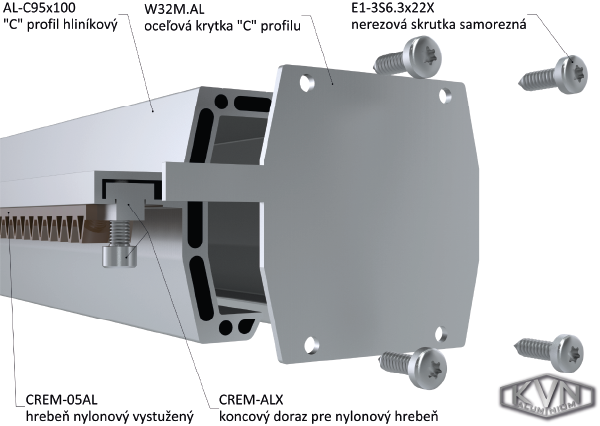 AL-C95x100
"C" profil hliníkový

W32M.AL
oceľová krytka "C" profilu

E1-3S6.3x22X
nerezová skrutka samorezná

CREM-05AL
hrebeň nylonový vystužený

CREM-ALX
koncový doraz pre nylonový hrebeň

KVN
ALUMINIUM