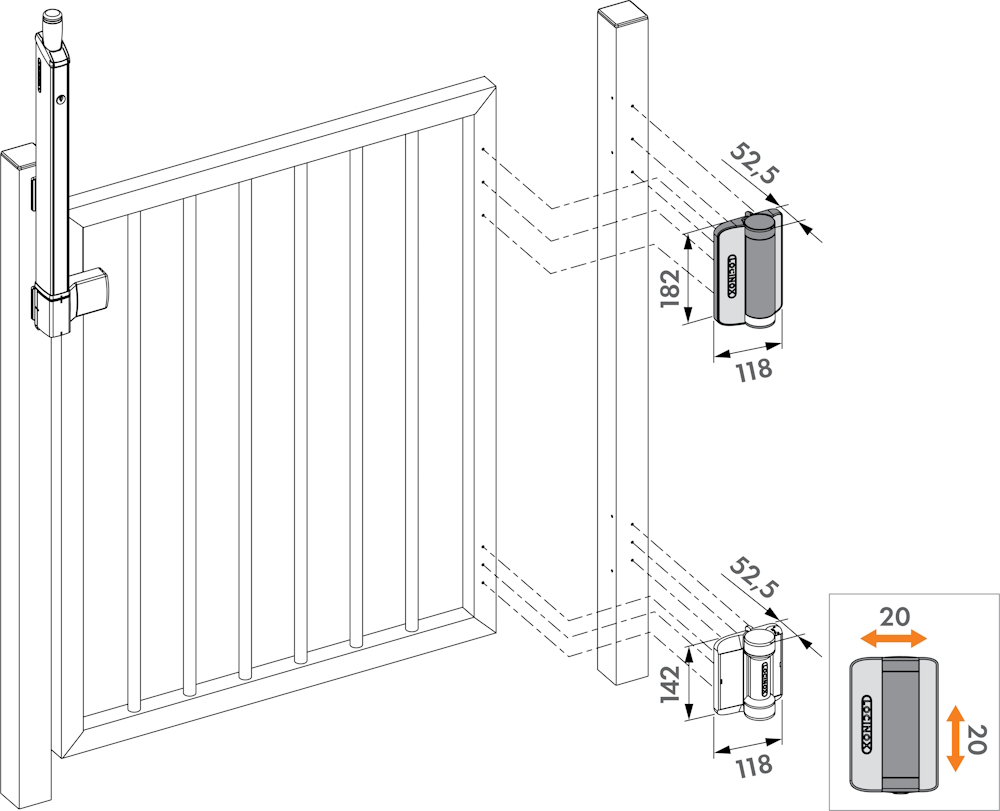 52,5
182
LOCINOX
118
52,5
142
LOCINOX
118
20
LOCINOX
20