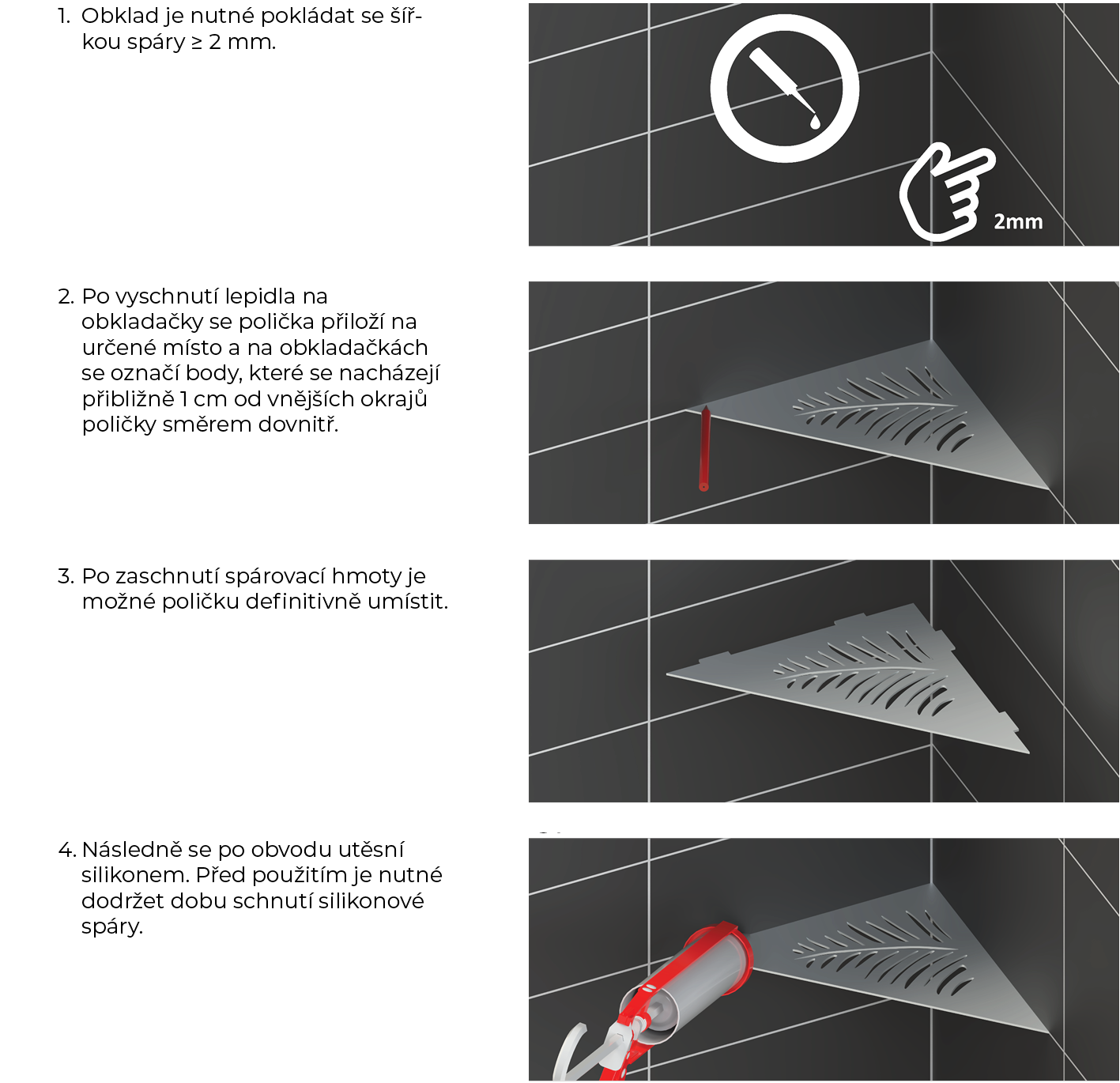 1. Obklad je nutné pokládat se šířkou spáry ≥ 2 mm.

2mm

2. Po vyschnutí lepidla na obkladačky se polička přiloží na určené místo a na obkladačkách se označí body, které se nacházejí přibližně 1 cm od vnějších okrajů poličky směrem dovnitř.

3. Po zaschnutí spárovací hmoty je možné poličku definitivně umístit.

4. Následně se po obvodu utěsní silikonem. Před použitím je nutné dodržet dobu schnutí silikonové spáry.