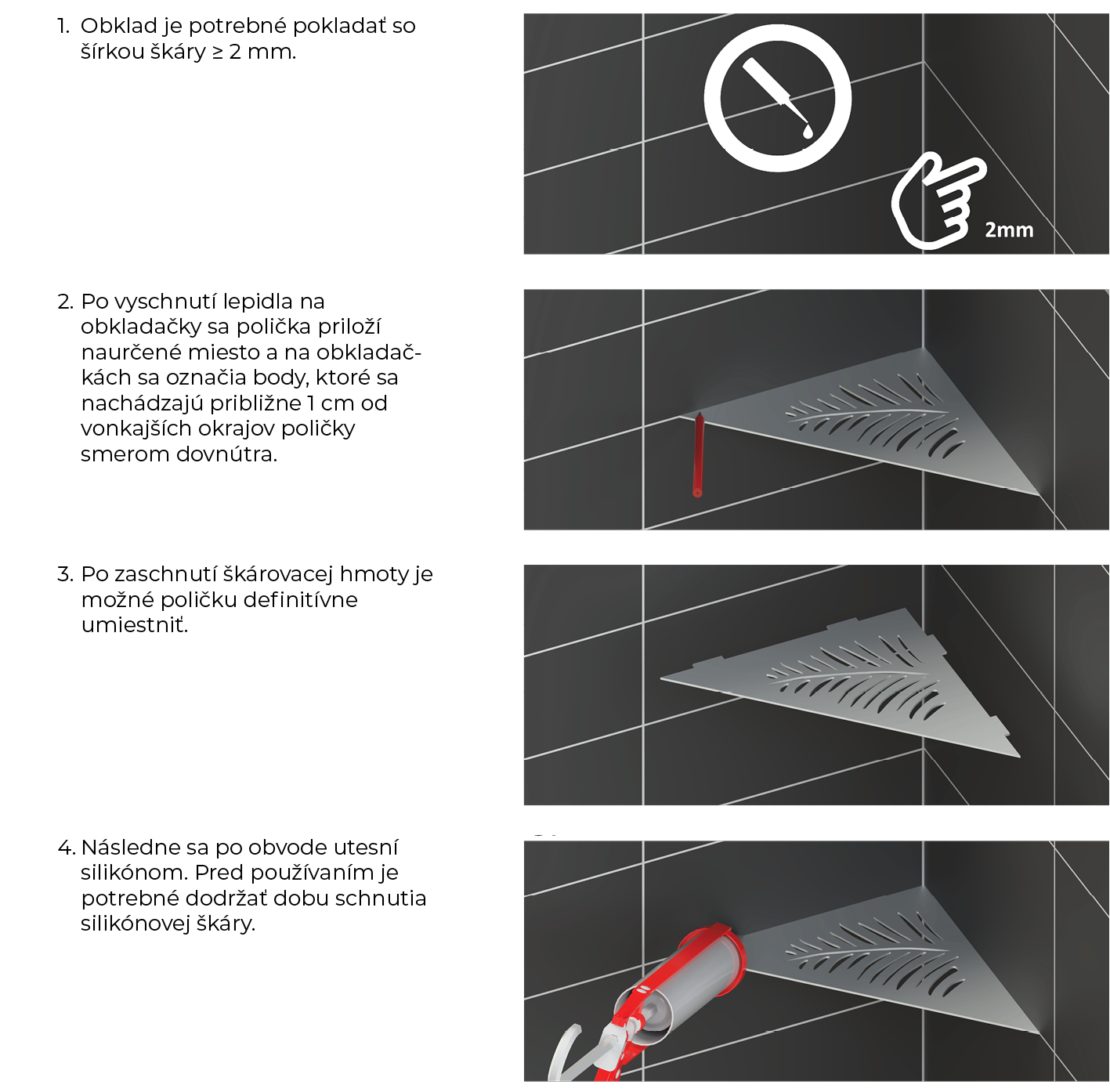 1. Obklad je potrebné pokladať so šírkou škáry ≥ 2 mm.

2mm

2. Po vyschnutí lepidla na obkladačky sa polička priloží naurčené miesto a na obkladačkách sa označia body, ktoré sa nachádzajú približne 1 cm od vonkajších okrajov poličky smerom dovnútra.

3. Po zaschnutí škárovacej hmoty je možné poličku definitívne umiestniť.

4. Následne sa po obvode utesní silikónom. Pred používaním je potrebné dodržať dobu schnutia silikónovej škáry.