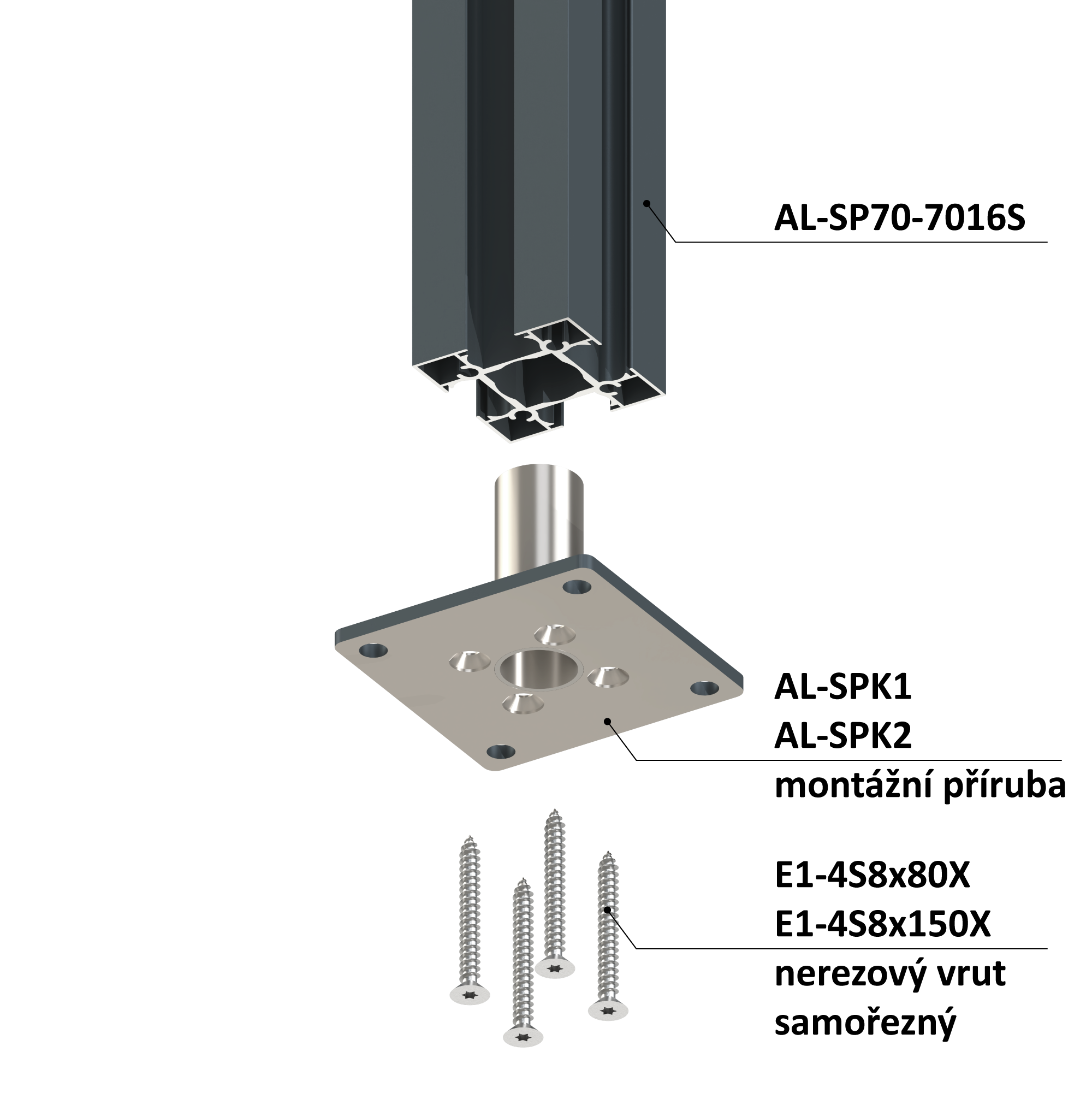 AL-SP70-7016S

AL-SPK1
AL-SPK2
montážní příruba

E1-4S8x80X
E1-4S8x150X
nerezový vrut samořezný